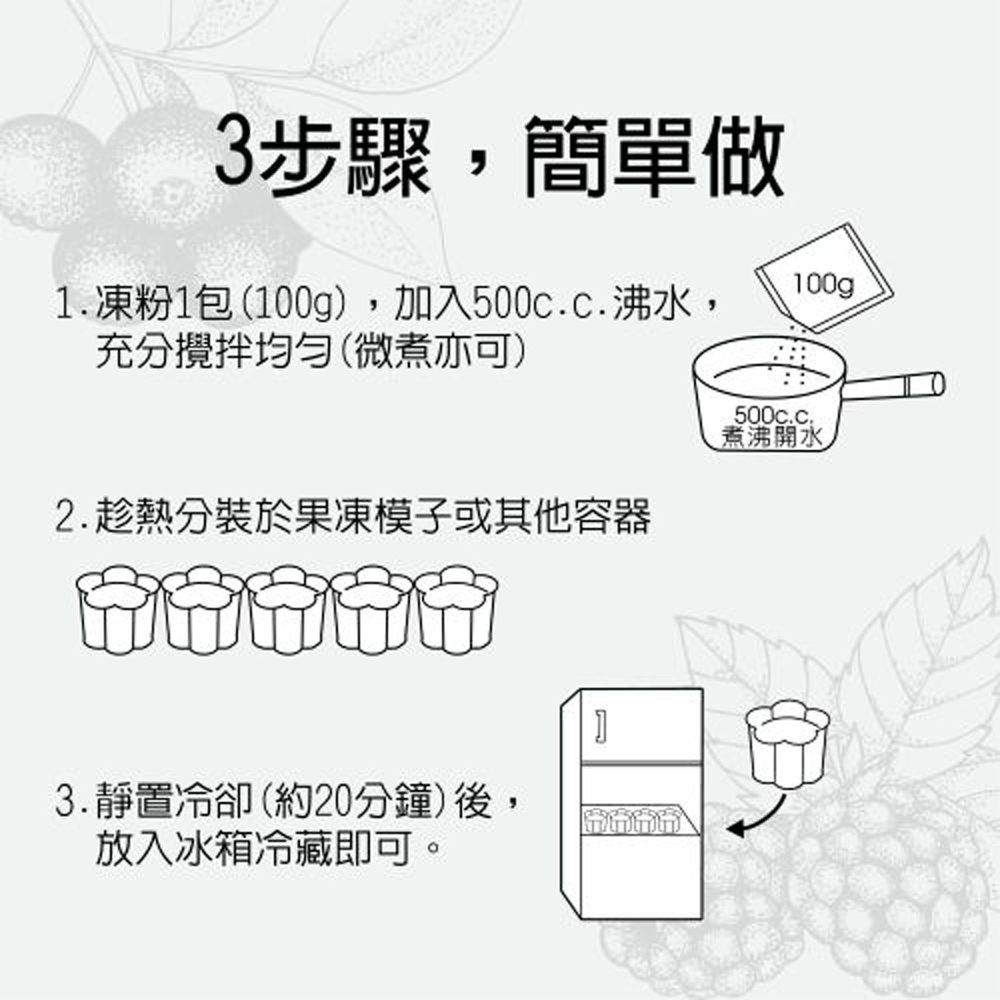 3步驟，簡單做

1.凍粉1包(100g)，加入500c.c.沸水，充分攪拌均勻(微煮亦可)

100g

500c.c.
煮沸開水

2.趁熱分裝於果凍模子或其他容器

3.靜置冷卻(約20分鐘)後，放入冰箱冷藏即可。